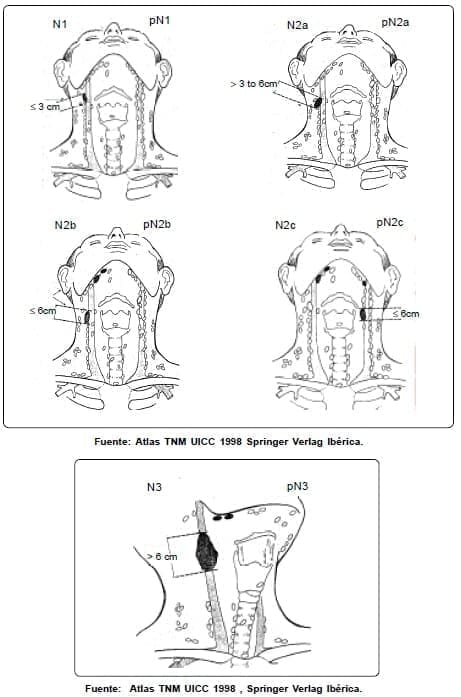 N1 pN1

≤ 3 cm

N2a pN2a

> 3 to 6cm

N2b pN2b

≤ 6cm

N2c pN2c

≤ 6cm

Fuente: Atlas TNM UICC 1998 Springer Verlag Ibérica.

N3 pN3

> 6 cm

Fuente: Atlas TNM UICC 1998 , Springer Verlag Ibérica.