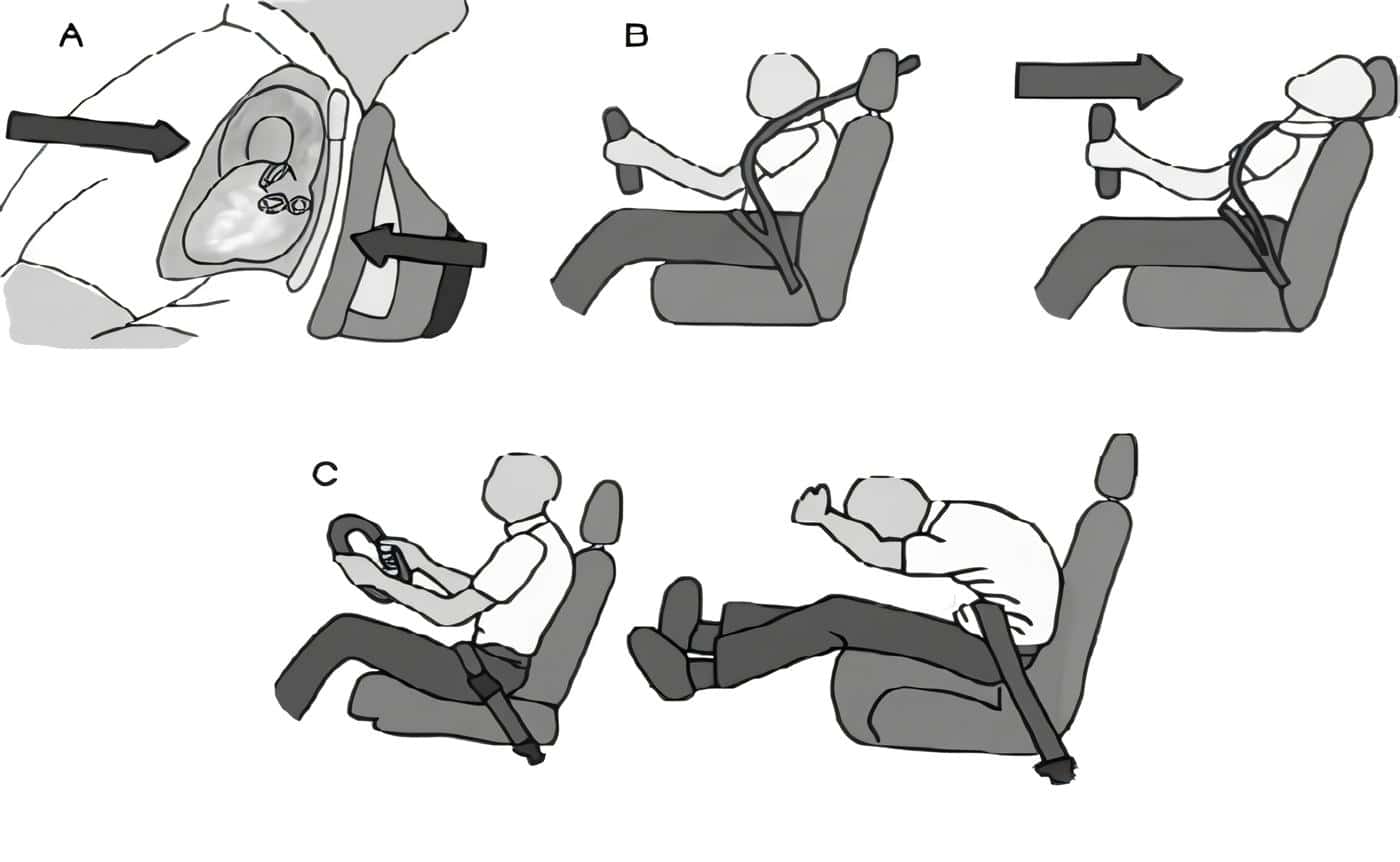 A

B

C