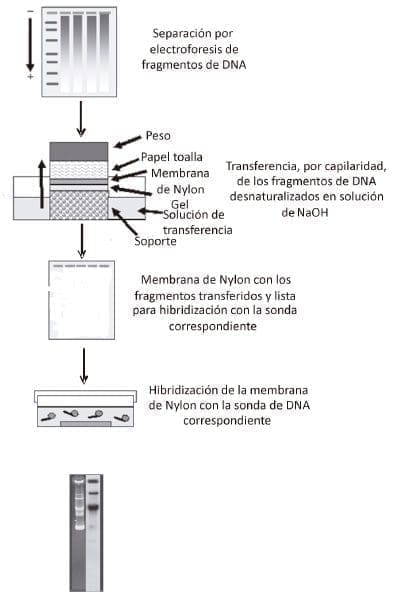 −

+

Separación por electroforesis de fragmentos de DNA

Peso

Papel toalla

Membrana de Nylon

Gel

Solución de transferencia

Soporte

Transferencia, por capilaridad, de los fragmentos de DNA desnaturalizados en solución de NaOH

Membrana de Nylon con los fragmentos transferidos y lista para hibridización con la sonda correspondiente

Hibridización de la membrana de Nylon con la sonda de DNA correspondiente